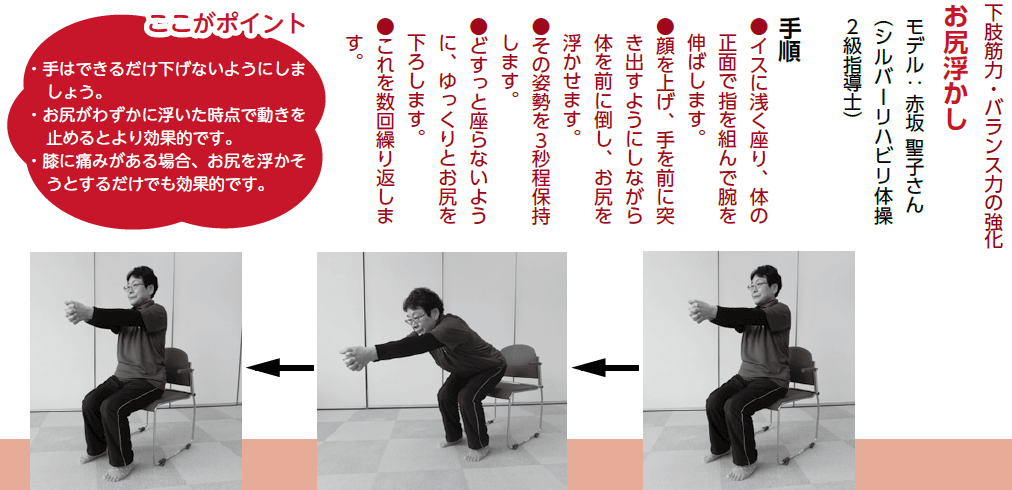 下肢筋力・バランス力の強化

お尻浮かし

モデル：赤坂 聖子さん
（シルバーリハビリ体操2級指導士）

手順

●イスに浅く座り、体の正面で指を組んで腕を伸ばします。
●顔を上げ、手を前に突き出すようにしながら体を前に倒し、お尻を浮かせます。
●その姿勢を3秒程保持します。
●どすっと座らないように、ゆっくりとお尻を下ろします。
●これを数回繰り返します。

ここがポイント

・手はできるだけ下げないようにしましょう。
・お尻がわずかに浮いた時点で動きを止めるとより効果的です。
・膝に痛みがある場合、お尻を浮かそうとするだけでも効果的です。