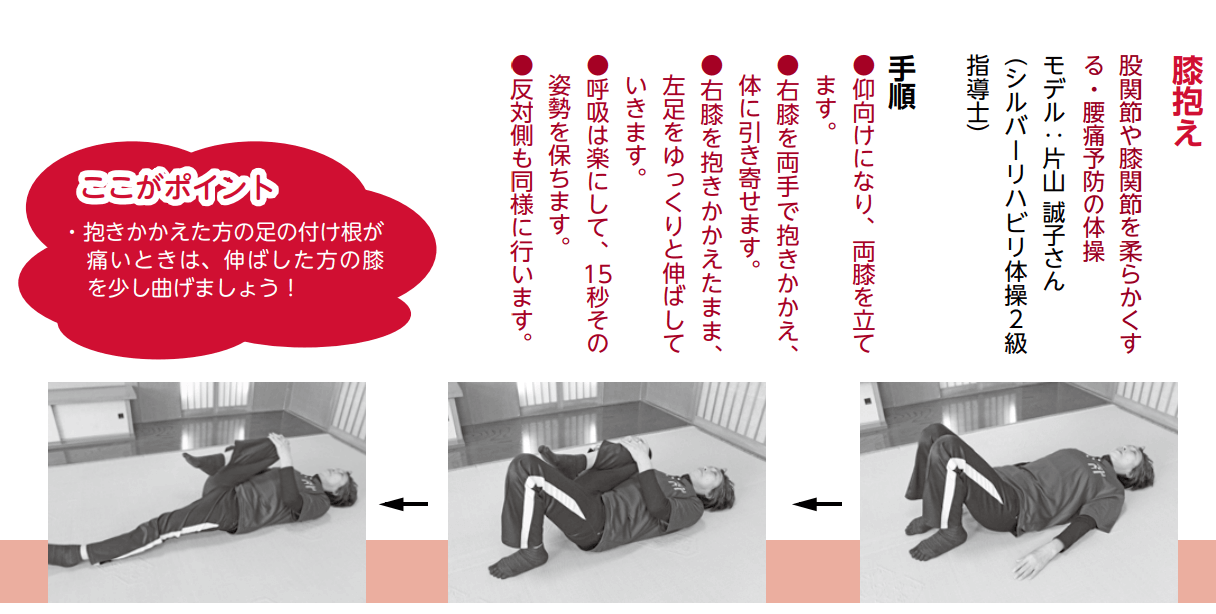 膝抱え

股関節や膝関節を柔らかくする・腰痛予防の体操

モデル：片山　誠子さん（シルバーリハビリ体操２級指導士）

手順

●仰向けになり、両膝を立てます。

●右膝を両手で抱きかかえ、体に引き寄せます。

●右膝を抱きかかえたまま、左足をゆっくりと伸ばしていきます。

●呼吸は楽にして、15秒その姿勢を保ちます。

●反対側も同様に行います。

ここがポイント

・抱きかかえた方の足の付け根が痛いときは、伸ばした方の膝を少し曲げましょう！